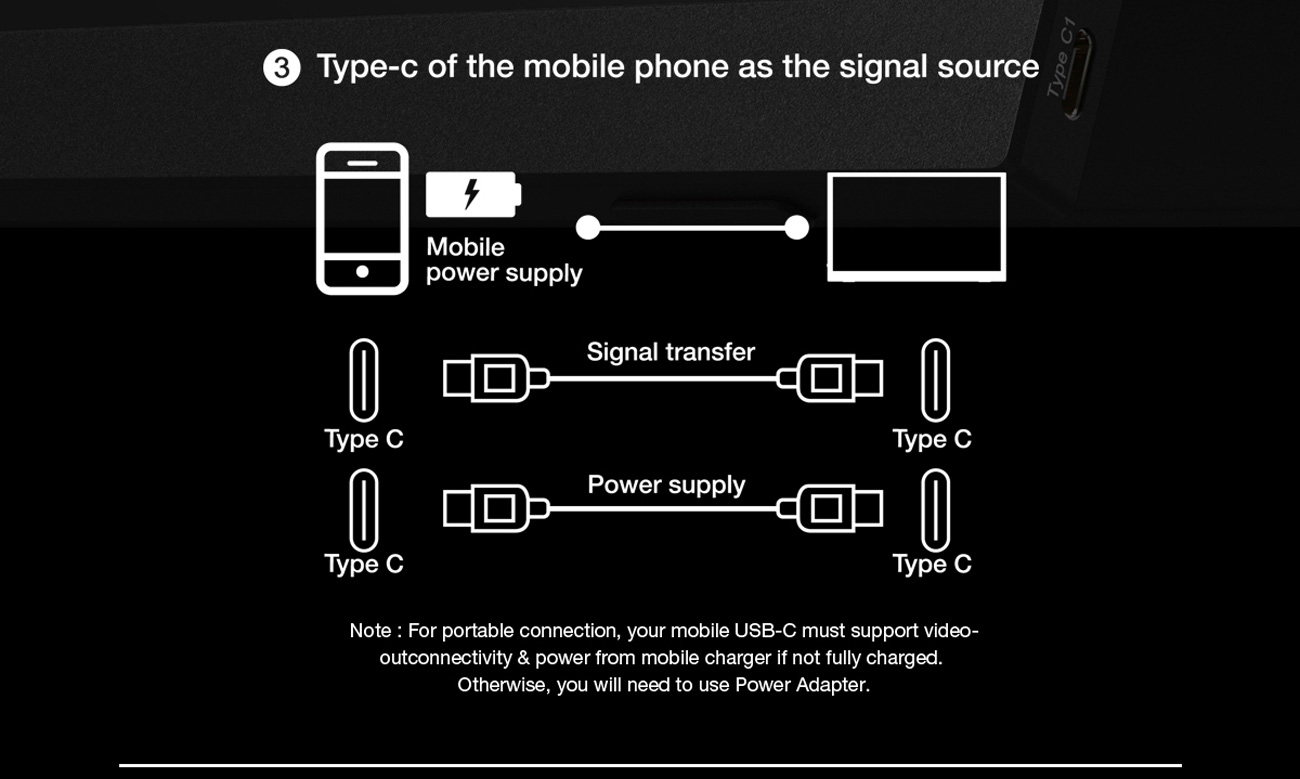 ③ Type-c of the mobile phone as the signal source

Type C1

Mobile power supply

Signal transfer

Type C

Type C

Power supply

Type C

Type C

Note : For portable connection, your mobile USB-C must support video-outconnectivity & power from mobile charger if not fully charged. Otherwise, you will need to use Power Adapter.